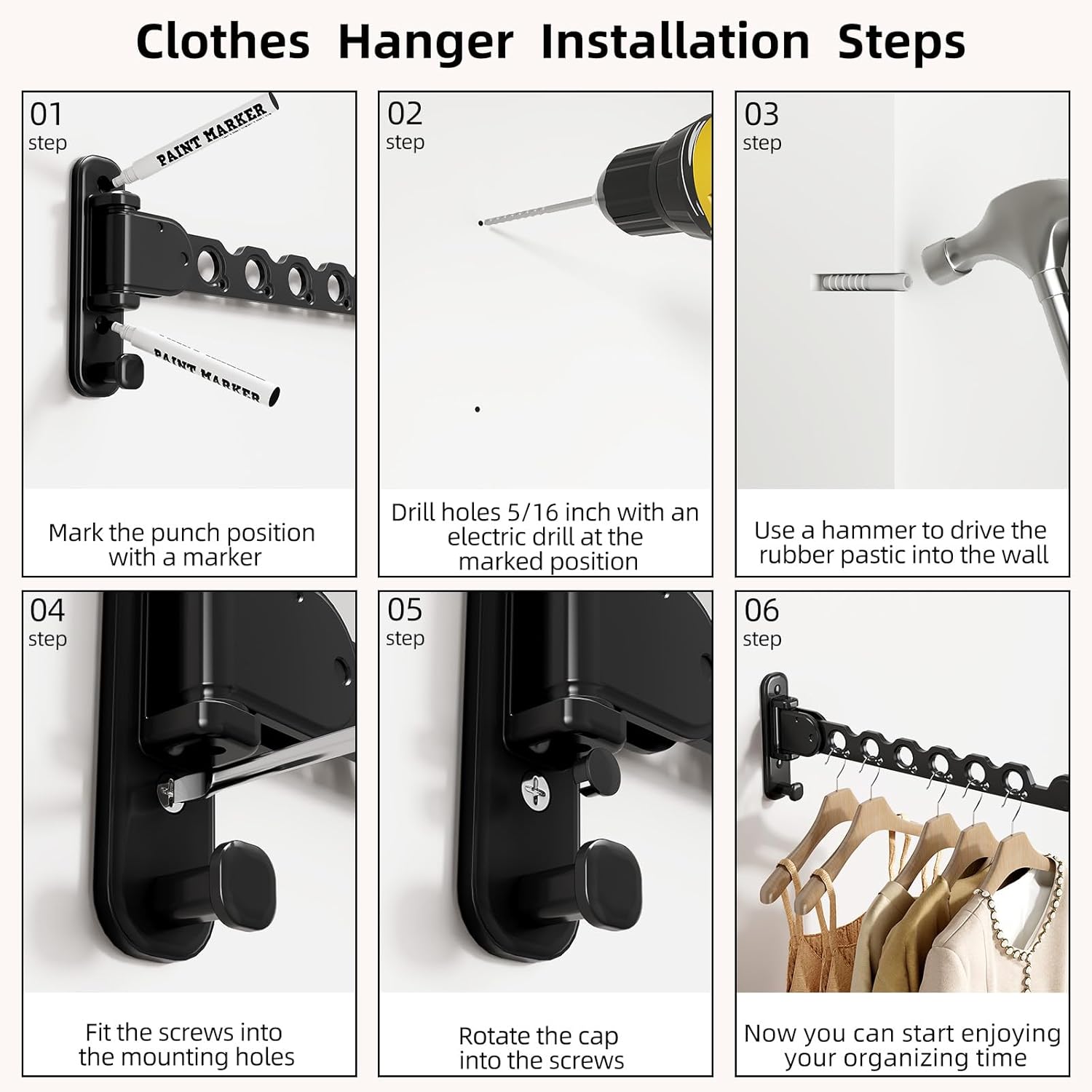 Clothes Hanger Installation Steps

01
step

PAINT MARKER

PAINT MARKER

Mark the punch position with a marker

02
step

Drill holes 5/16 inch with an electric drill at the marked position

03
step

Use a hammer to drive the rubber pastic into the wall

04
step

Fit the screws into the mounting holes

05
step

Rotate the cap into the screws

06
step

Now you can start enjoying your organizing time