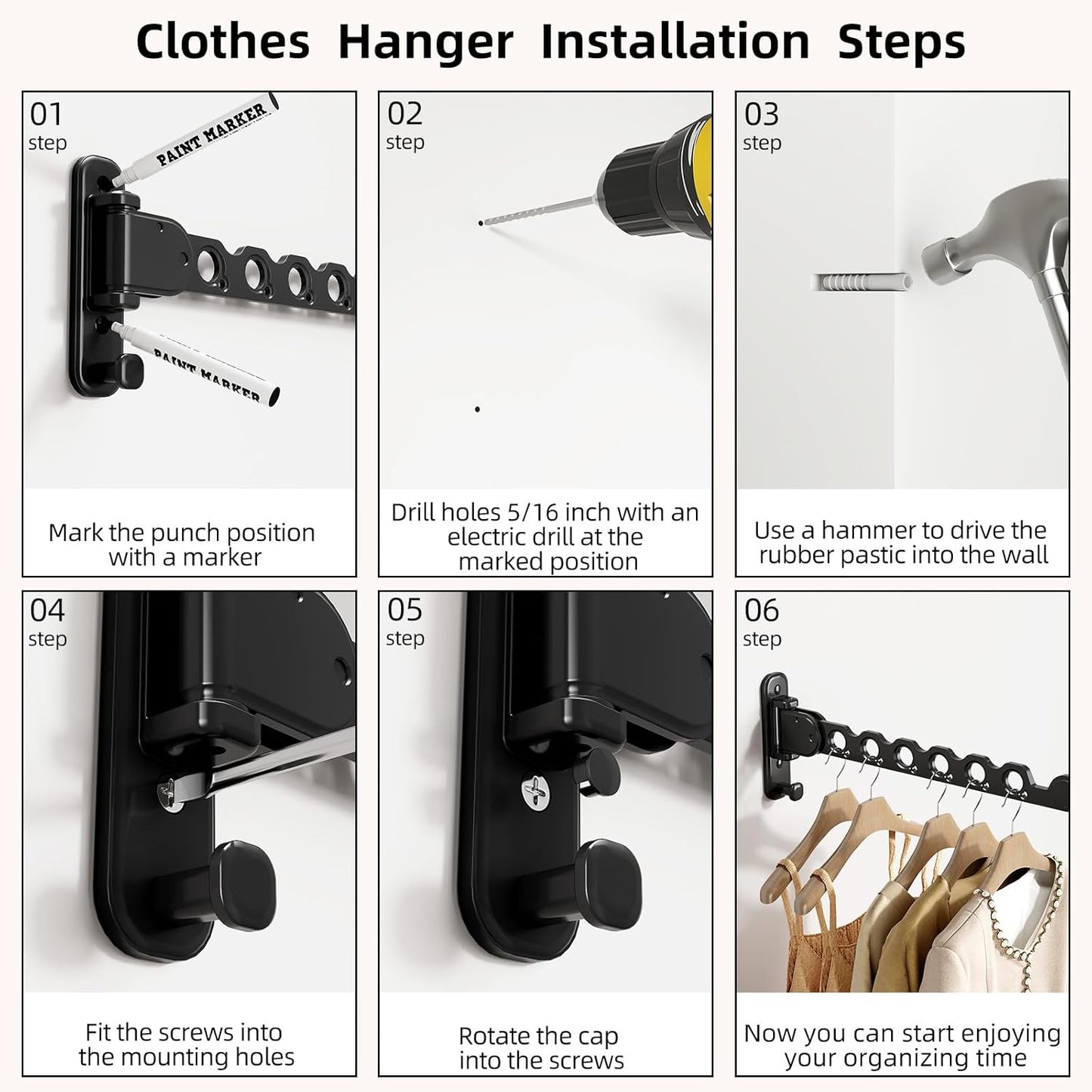 Clothes Hanger Installation Steps

01
step

PAINT MARKER

PAINT MARKER

Mark the punch position with a marker

02
step

Drill holes 5/16 inch with an electric drill at the marked position

03
step

Use a hammer to drive the rubber pastic into the wall

04
step

Fit the screws into the mounting holes

05
step

Rotate the cap into the screws

06
step

Now you can start enjoying your organizing time